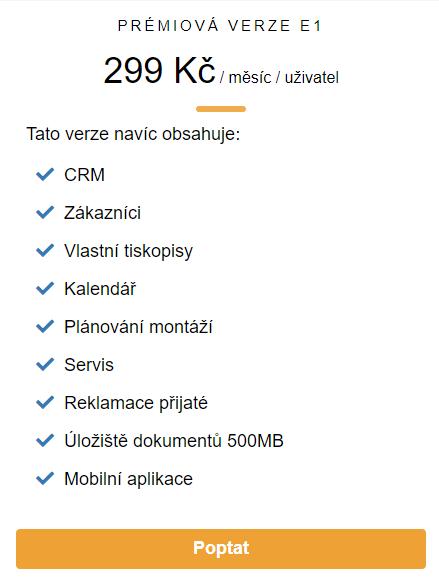 PRÉMIOVÁ VERZE E1

299 Kč / měsíc / uživatel

Tato verze navíc obsahuje:

CRM

Zákazníci

Vlastní tiskopisy

Kalendář

Plánování montáží

Servis

Reklamace přijaté

Úložiště dokumentů 500MB

Mobilní aplikace

Poptat